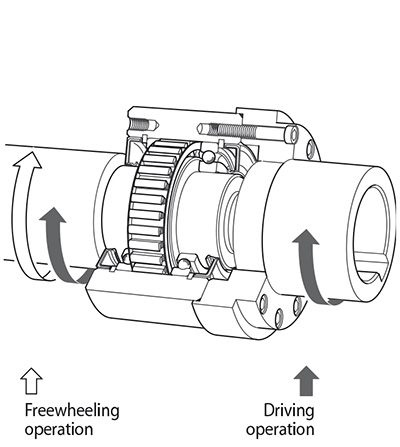 Freewheeling operation

Driving operation